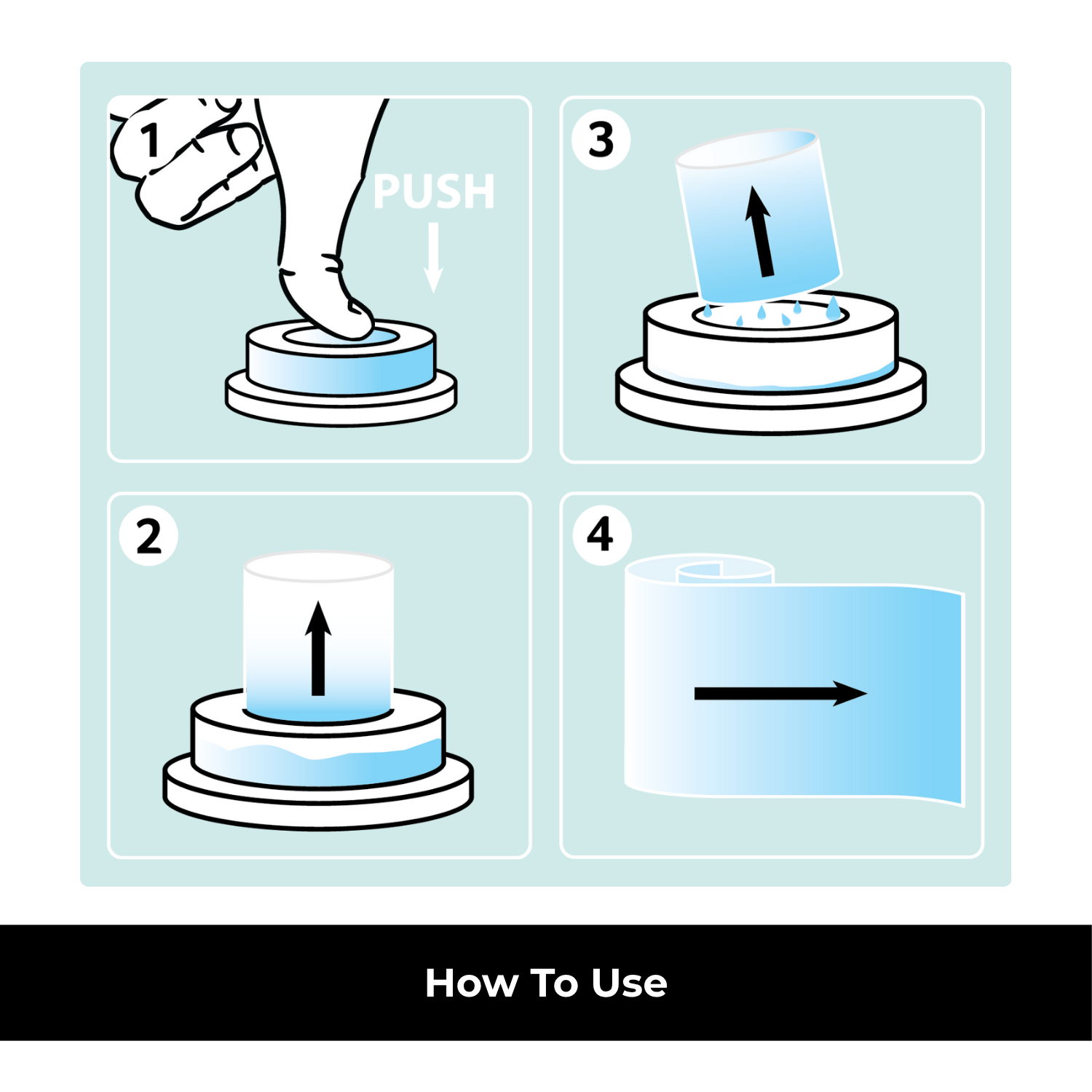 1
PUSH

3

2

4

How To Use